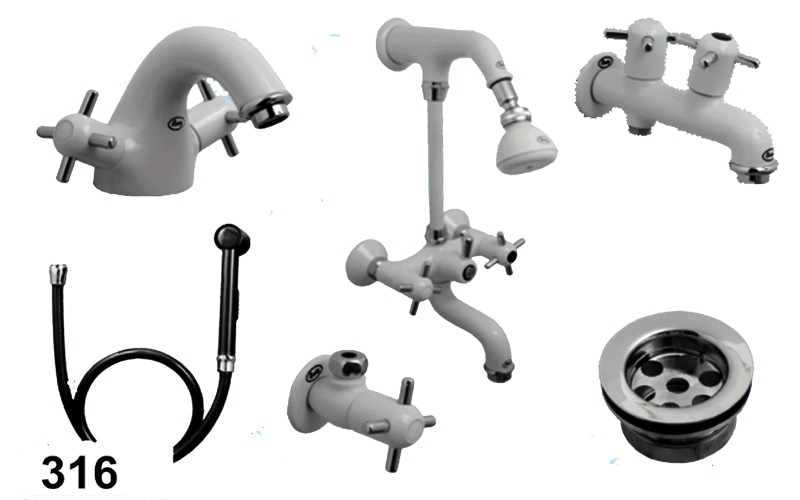 316